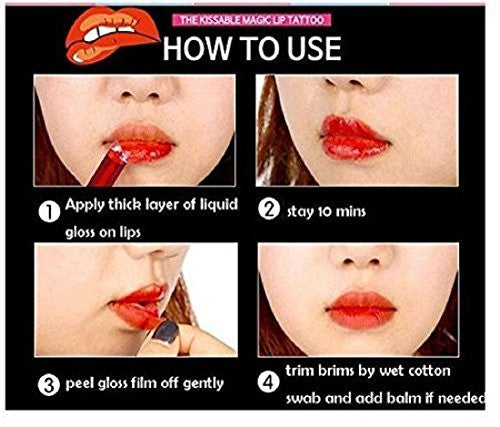 THE KISSABLE MAGIC LIP TATTOO

HOW TO USE

1 Apply thick layer of liquid gloss on lips

2 stay 10 mins

3 peel gloss film off gently

4 trim brims by wet cotton swab and add balm if needed